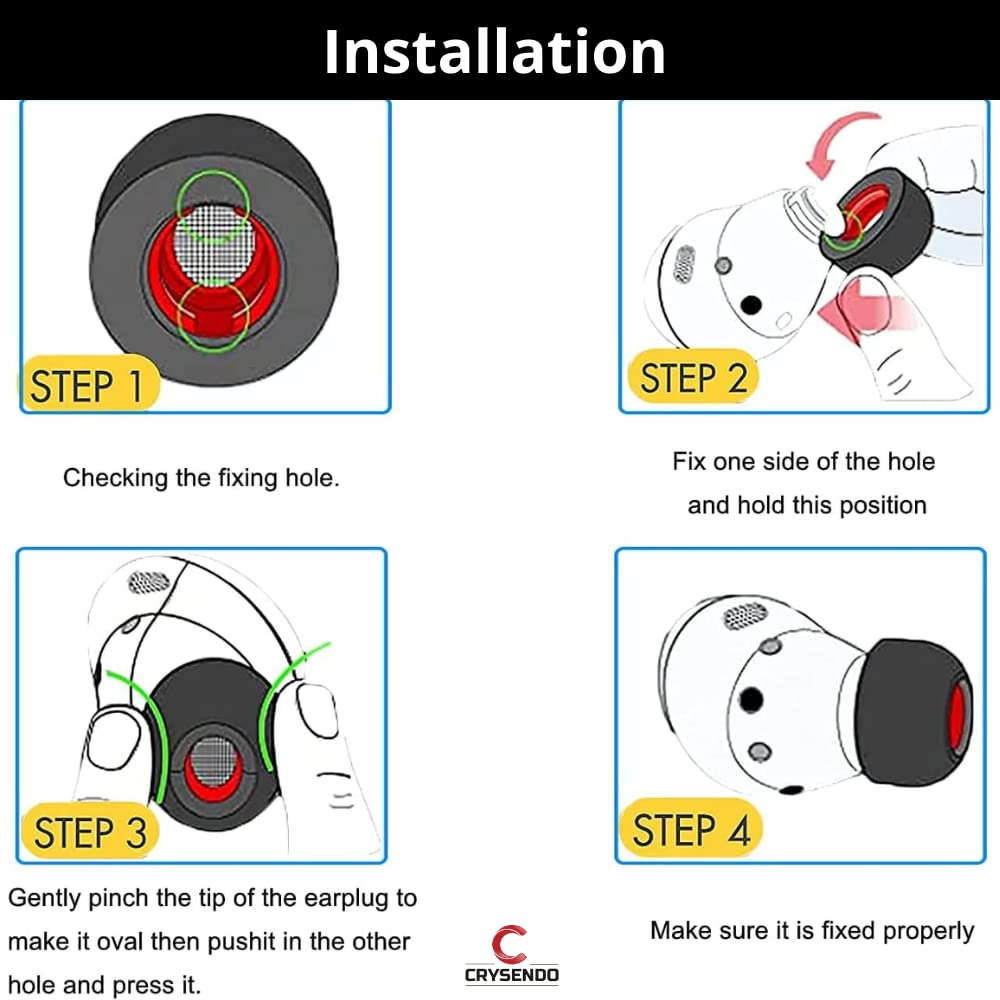 Installation

STEP 1

Checking the fixing hole.

STEP 2

Fix one side of the hole and hold this position

STEP 3

Gently pinch the tip of the earplug to make it oval then pushit in the other hole and press it.

STEP 4

Make sure it is fixed properly

CRYSENDO