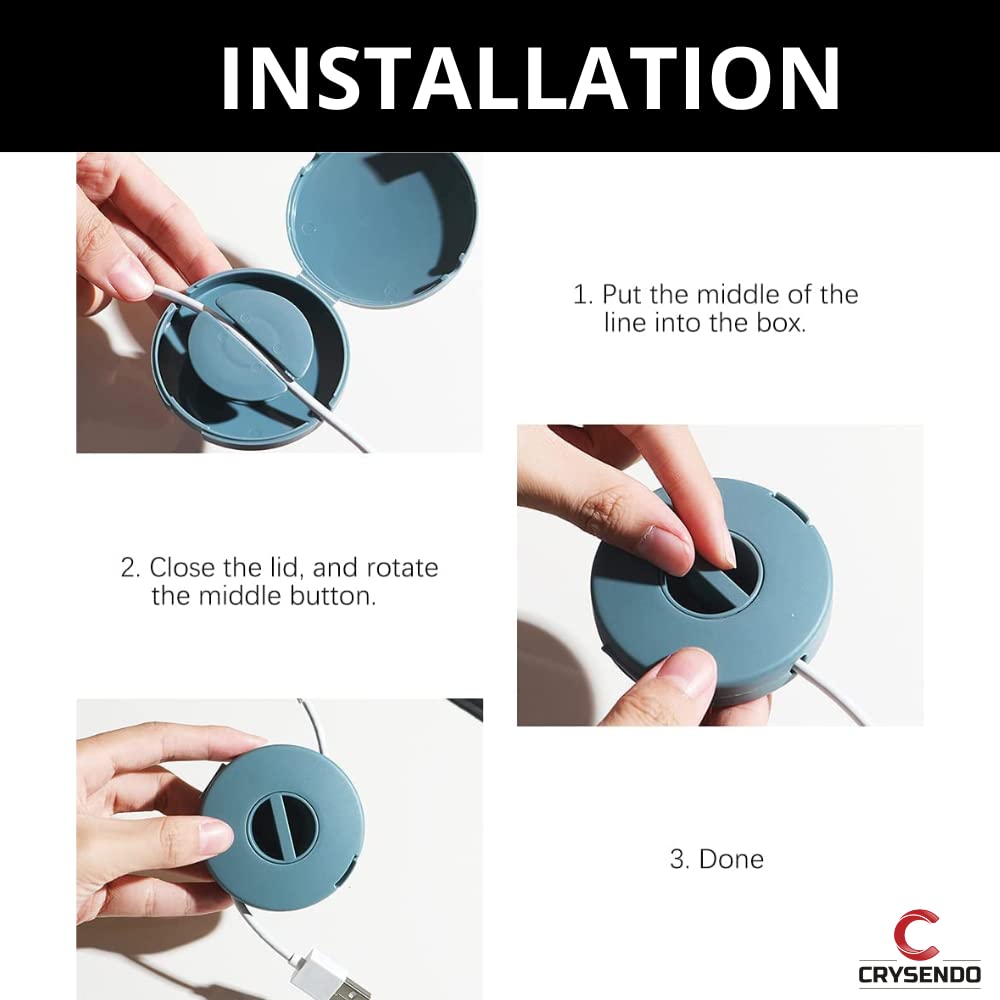 INSTALLATION

1. Put the middle of the line into the box.

2. Close the lid, and rotate the middle button.

3. Done

CRYSENDO