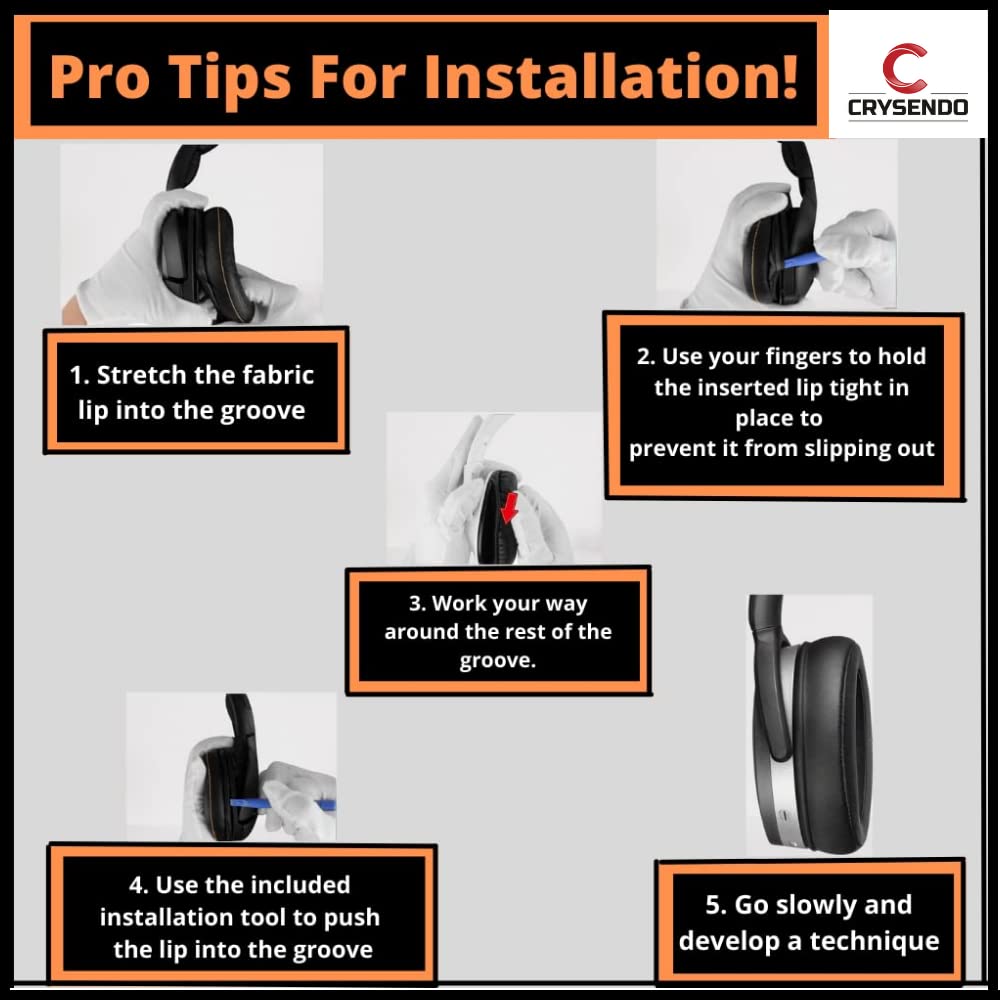 Pro Tips For Installation!

CRYSENDO

1. Stretch the fabric lip into the groove

2. Use your fingers to hold the inserted lip tight in place to prevent it from slipping out

3. Work your way around the rest of the groove.

4. Use the included installation tool to push the lip into the groove

5. Go slowly and develop a technique