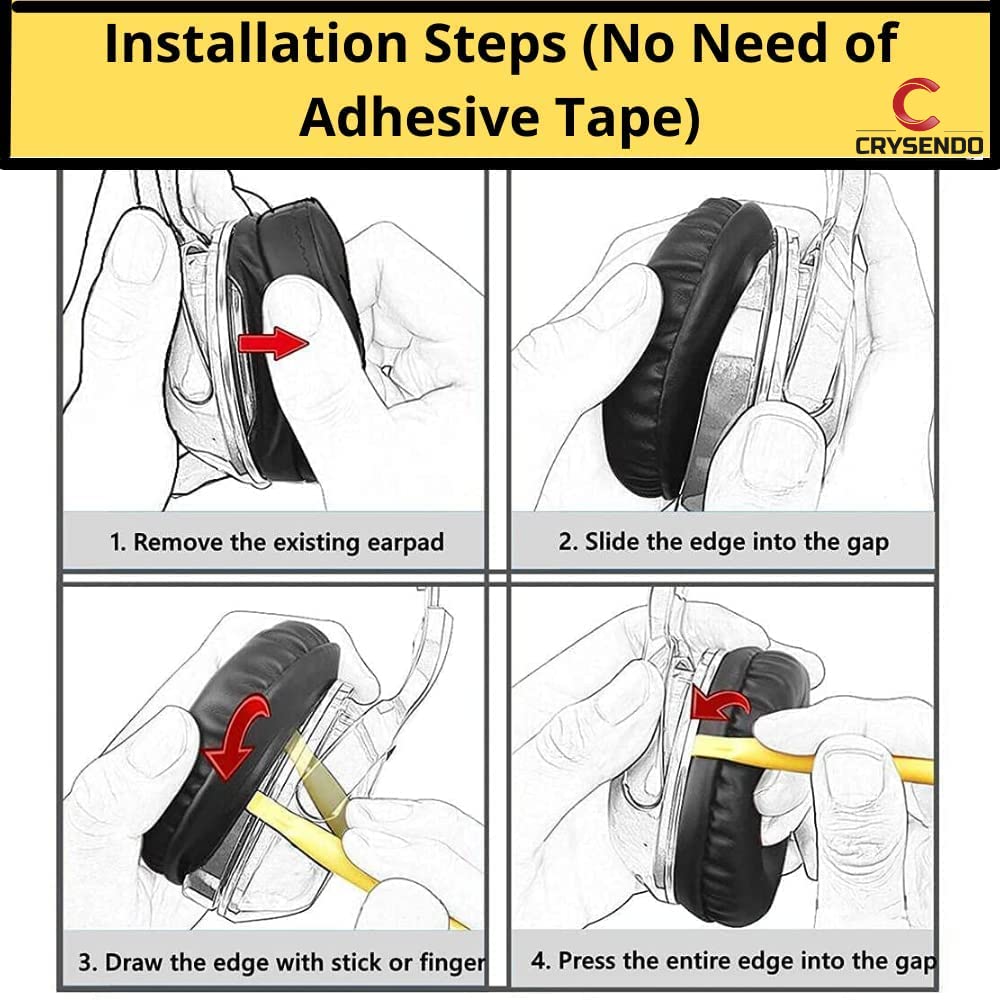 Installation Steps (No Need of Adhesive Tape)

C
CRYSENDO

1. Remove the existing earpad

2. Slide the edge into the gap

3. Draw the edge with stick or finger

4. Press the entire edge into the gap