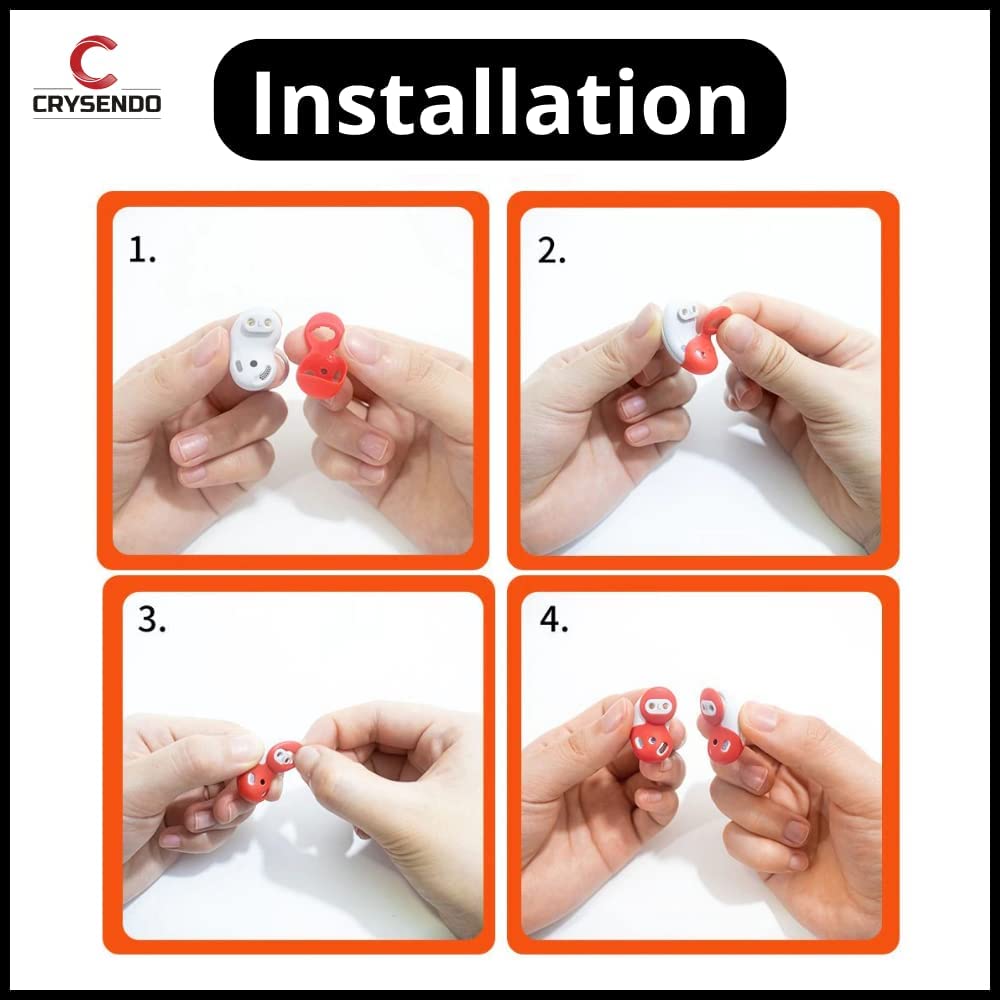 C CRYSENDO

Installation

1.

2.

3.

4.