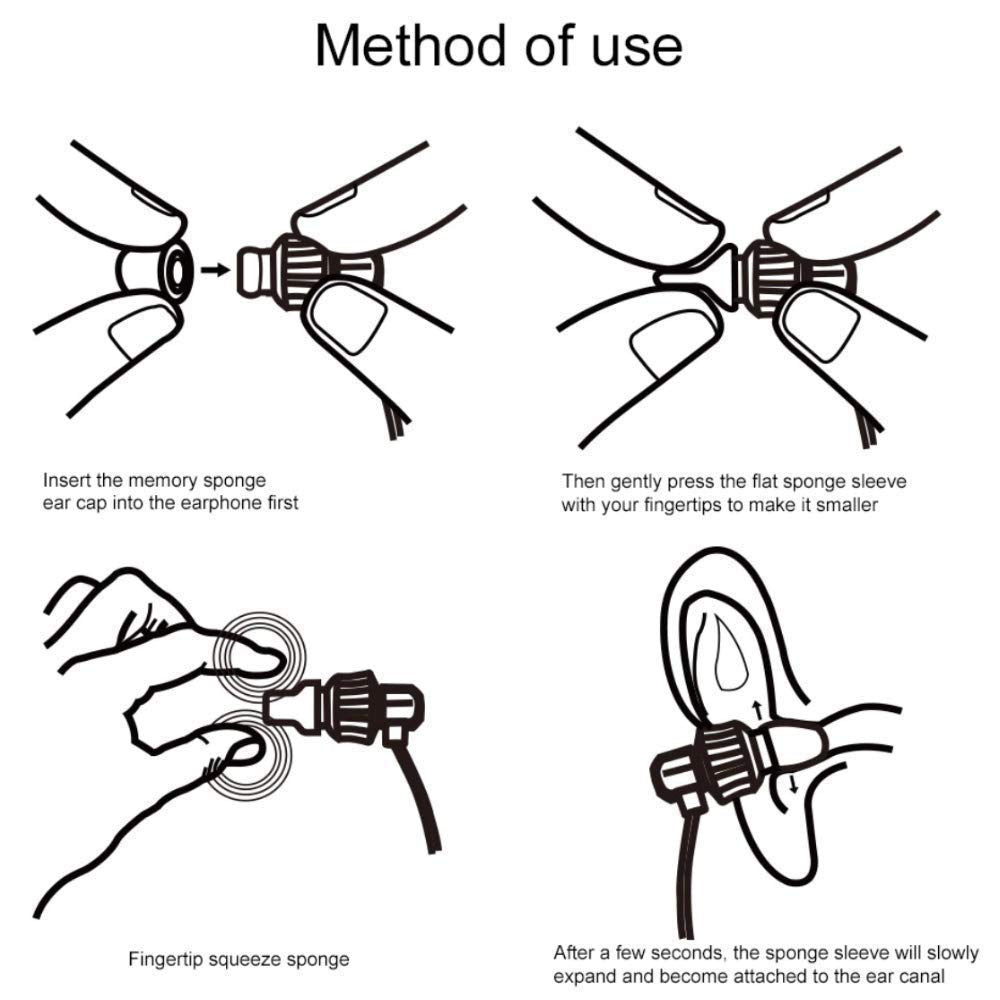 Method of use

Insert the memory sponge ear cap into the earphone first

Then gently press the flat sponge sleeve with your fingertips to make it smaller

Fingertip squeeze sponge

After a few seconds, the sponge sleeve will slowly expand and become attached to the ear canal