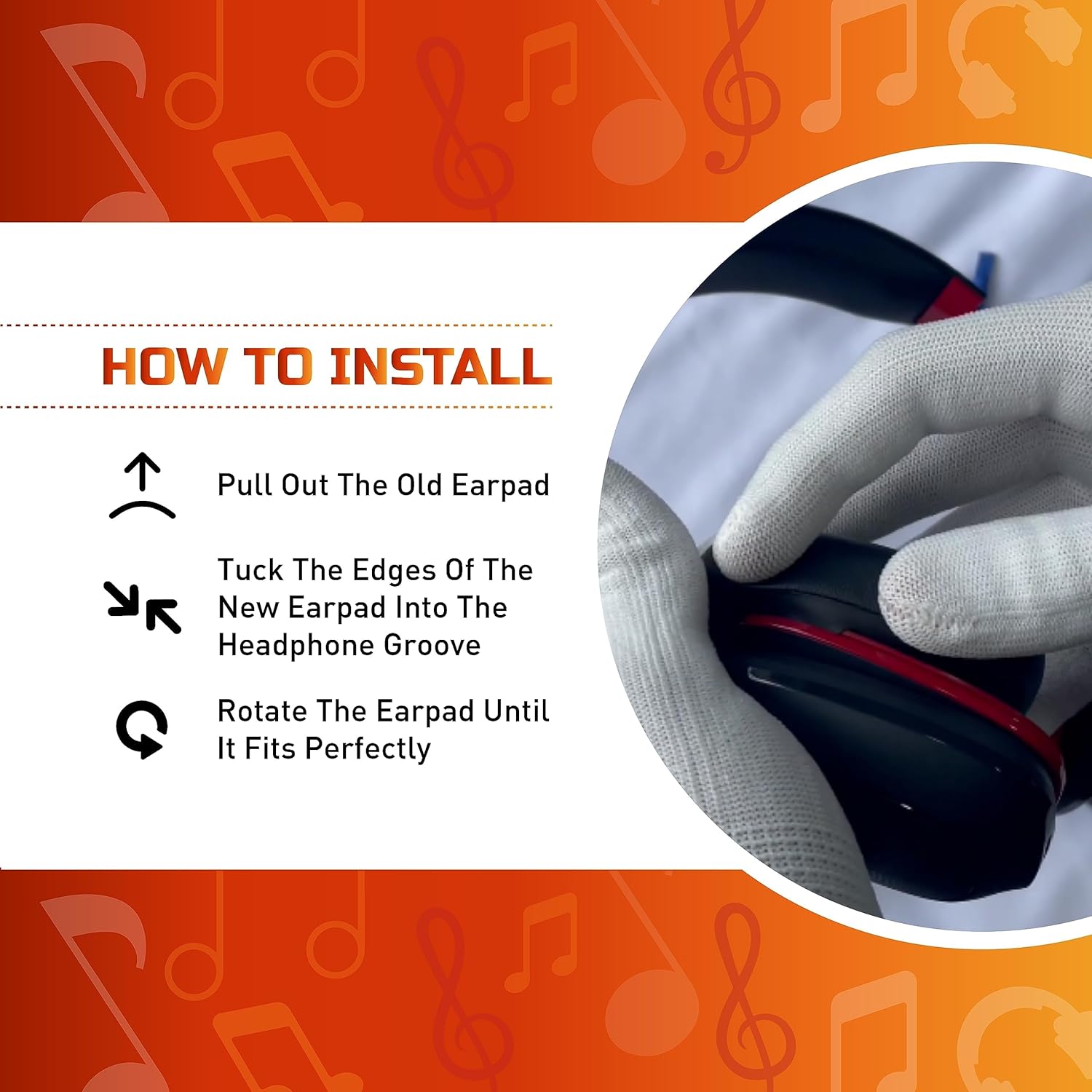 HOW TO INSTALL

Pull Out The Old Earpad

Tuck The Edges Of The New Earpad Into The Headphone Groove

Rotate The Earpad Until It Fits Perfectly