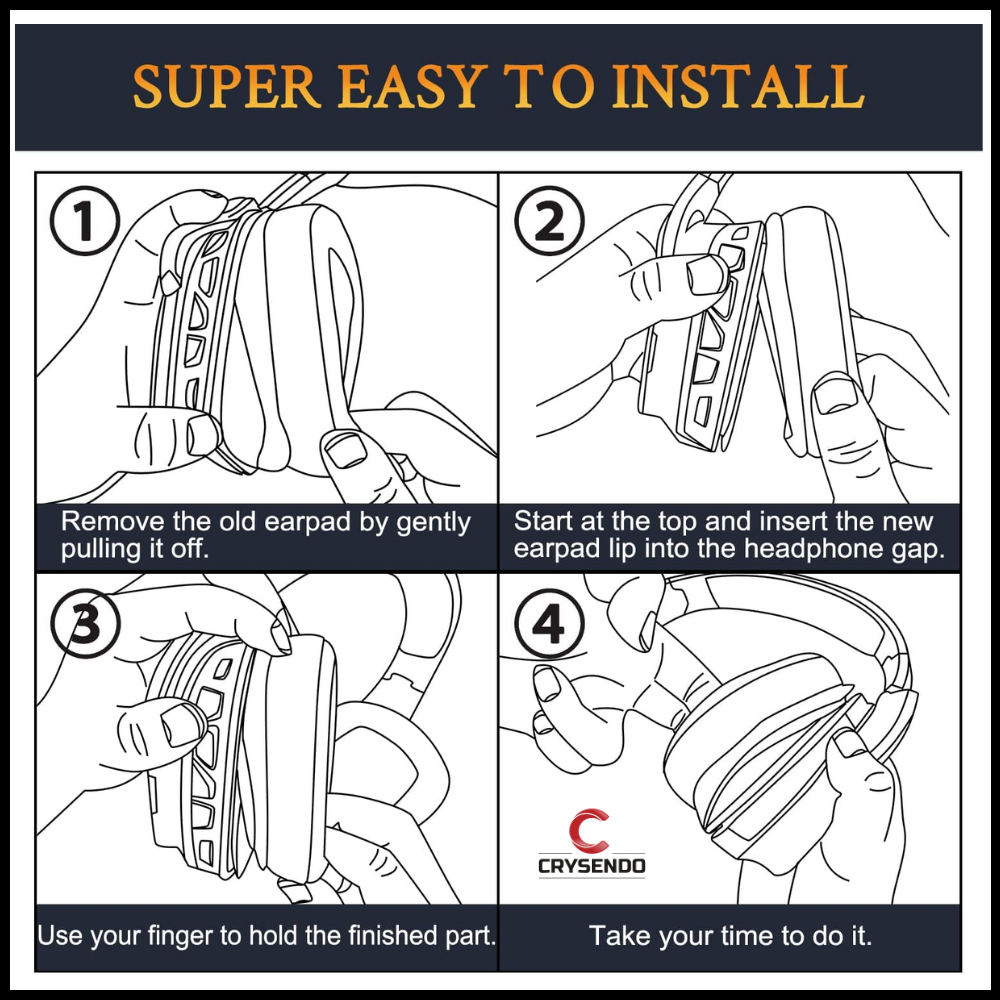 SUPER EASY TO INSTALL

1

Remove the old earpad by gently pulling it off.

2

Start at the top and insert the new earpad lip into the headphone gap.

3

Use your finger to hold the finished part.

4

C
CRYSENDO

Take your time to do it.