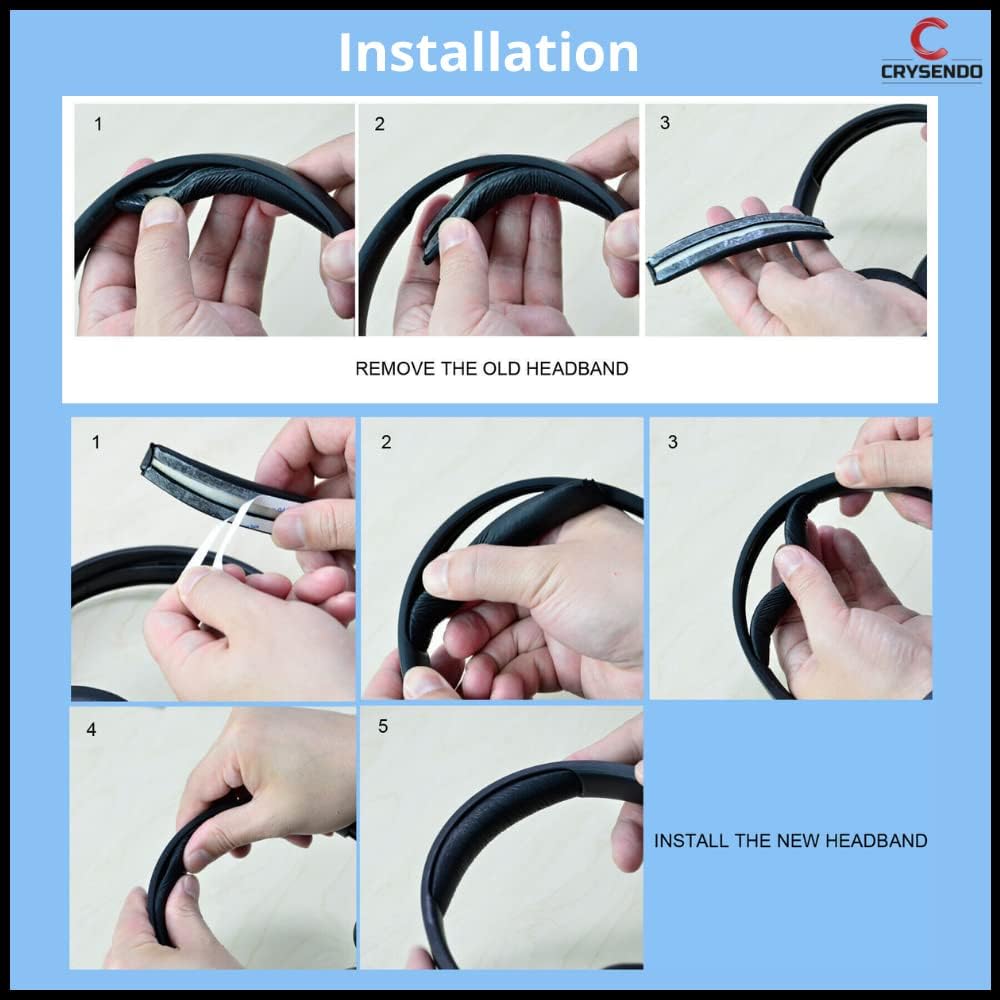 Installation

CRYSENDO

1

2

3

REMOVE THE OLD HEADBAND

1

2

3

4

5

INSTALL THE NEW HEADBAND