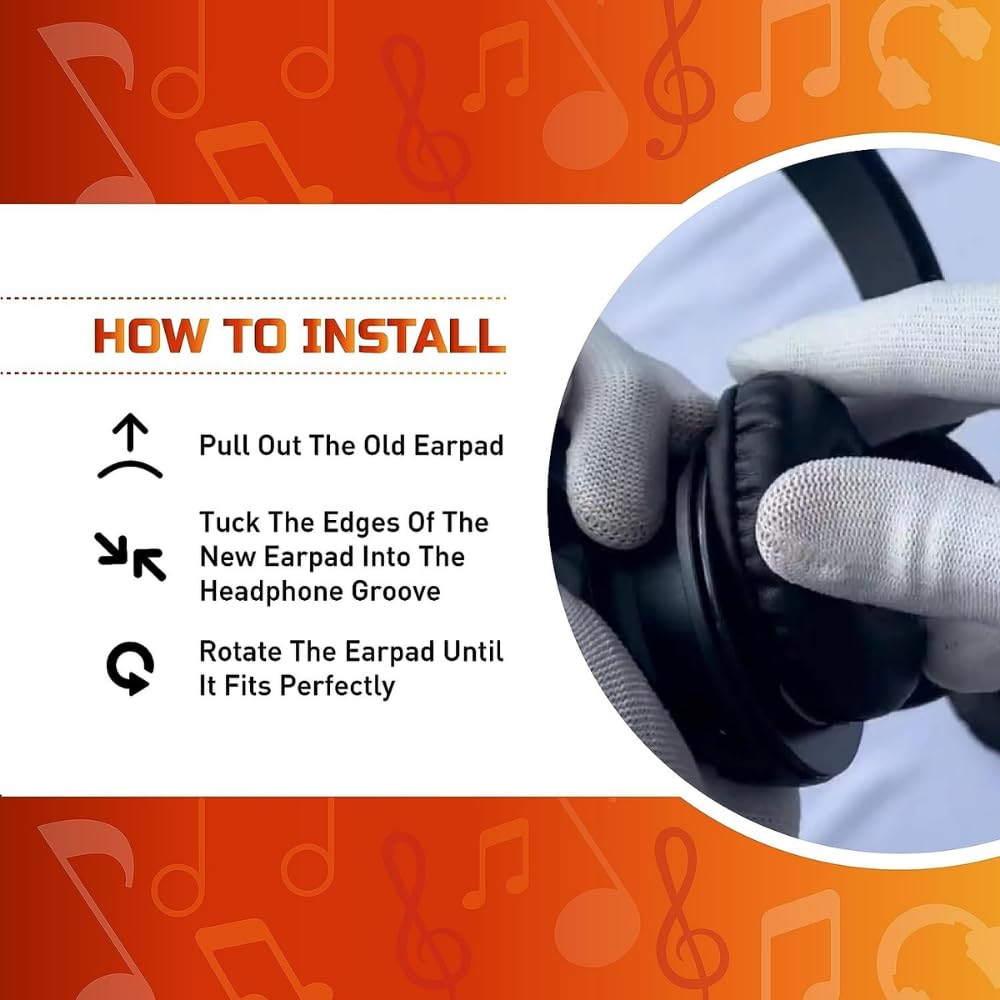 HOW TO INSTALL

Pull Out The Old Earpad

Tuck The Edges Of The New Earpad Into The Headphone Groove

Rotate The Earpad Until It Fits Perfectly