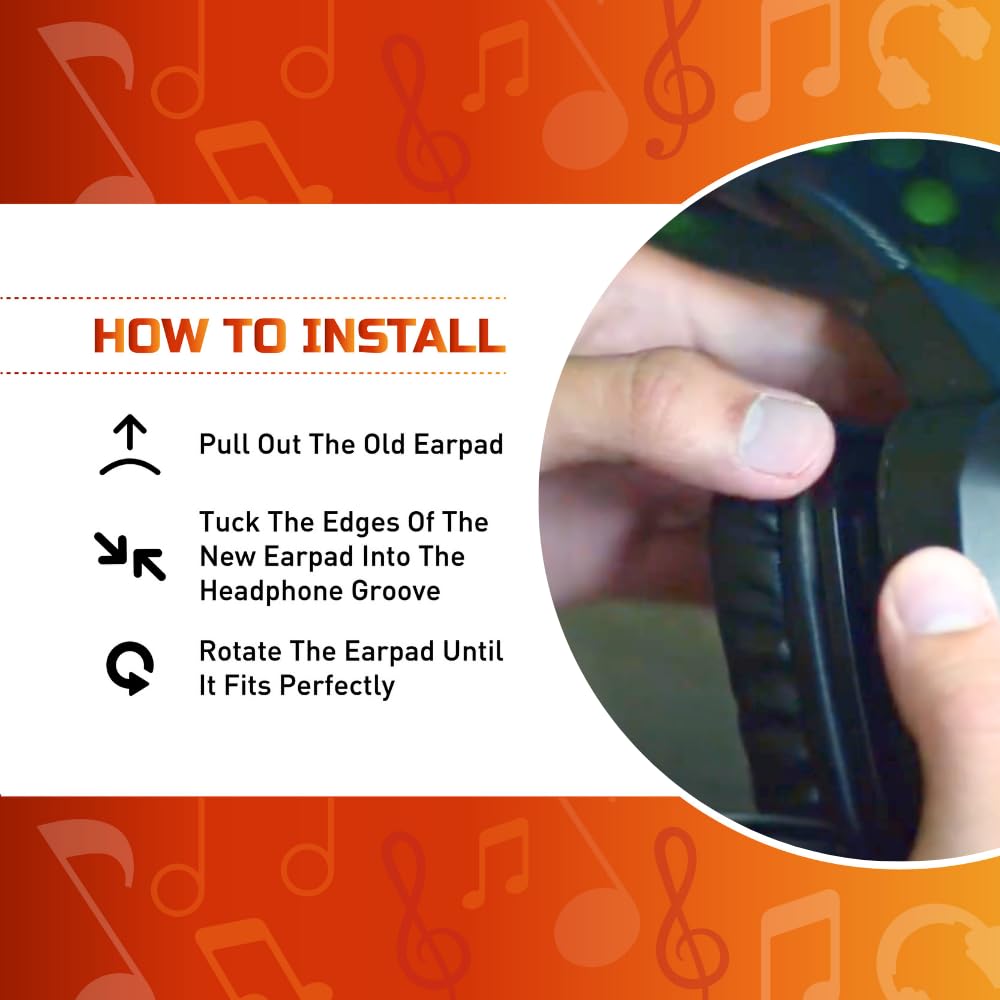 HOW TO INSTALL

Pull Out The Old Earpad

Tuck The Edges Of The New Earpad Into The Headphone Groove

Rotate The Earpad Until It Fits Perfectly