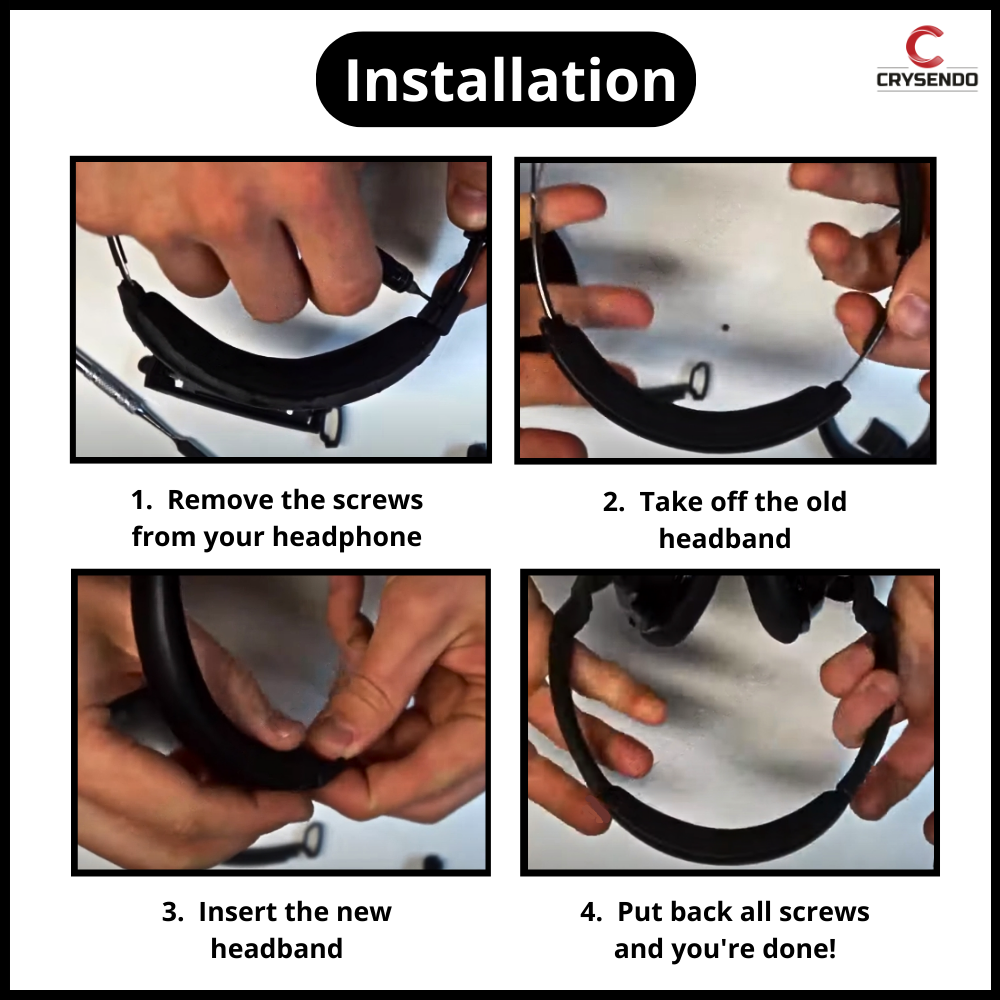 Installation

CRYSENDO

1. Remove the screws from your headphone

2. Take off the old headband

3. Insert the new headband

4. Put back all screws and you're done!